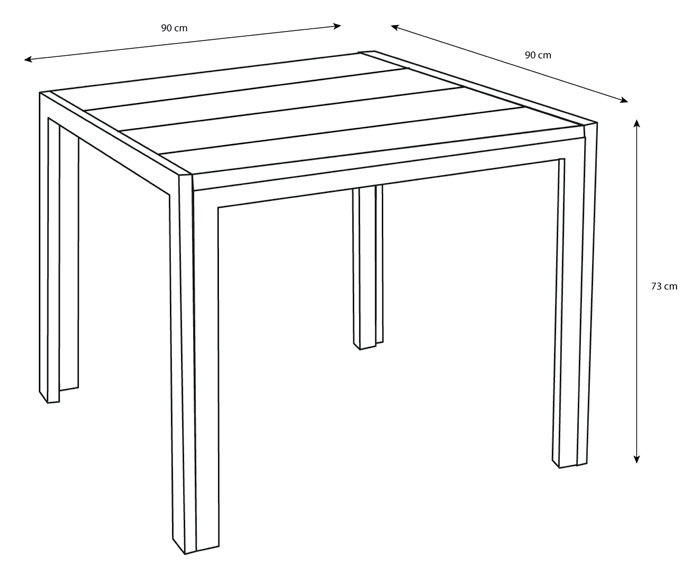 90 cm

90 cm

73 cm